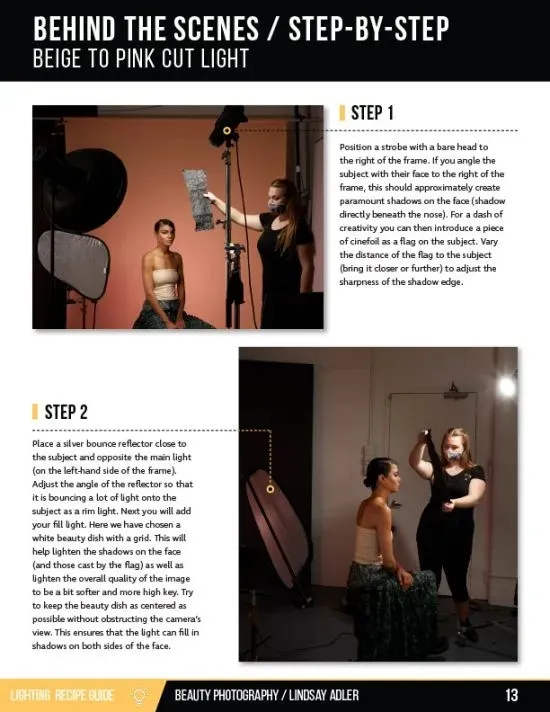 BEHIND THE SCENES / STEP-BY-STEP
BEIGE TO PINK CUT LIGHT

STEP 1

Position a strobe with a bare head to the right of the frame. If you angle the subject with their face to the right of the frame, this should approximately create paramount shadows on the face (shadow directly beneath the nose). For a dash of creativity you can then introduce a piece of cinefoil as a flag on the subject. Vary the distance of the flag to the subject (bring it closer or further) to adjust the sharpness of the shadow edge.

STEP 2

Place a silver bounce reflector close to the subject and opposite the main light (on the left-hand side of the frame). Adjust the angle of the reflector so that it is bouncing a lot of light onto the subject as a rim light. Next you will add your fill light. Here we have chosen a white beauty dish with a grid. This will help lighten the shadows on the face (and those cast by the flag) as well as lighten the overall quality of the image to be a bit softer and more high key. Try to keep the beauty dish as centered as possible without obstructing the camera's view. This ensures that the light can fill in shadows on both sides of the face.

LIGHTING RECIPE GUIDE

BEAUTY PHOTOGRAPHY / LINDSAY ADLER

13