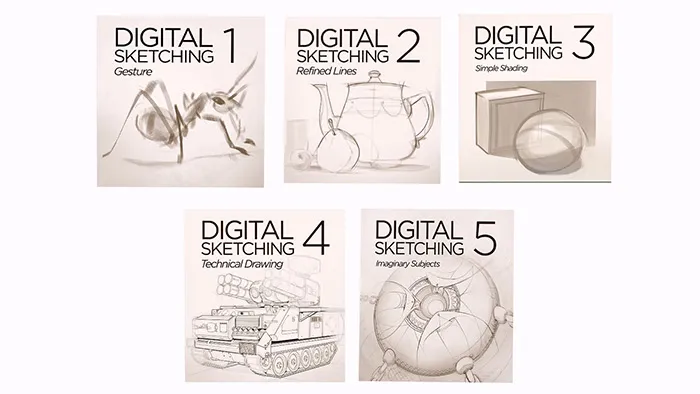 DIGITAL SKETCHING 1
Gesture

DIGITAL SKETCHING 2
Refined Lines

DIGITAL SKETCHING 3
Simple Shading

DIGITAL SKETCHING 4
Technical Drawing

DIGITAL SKETCHING 5
Imaginary Subjects